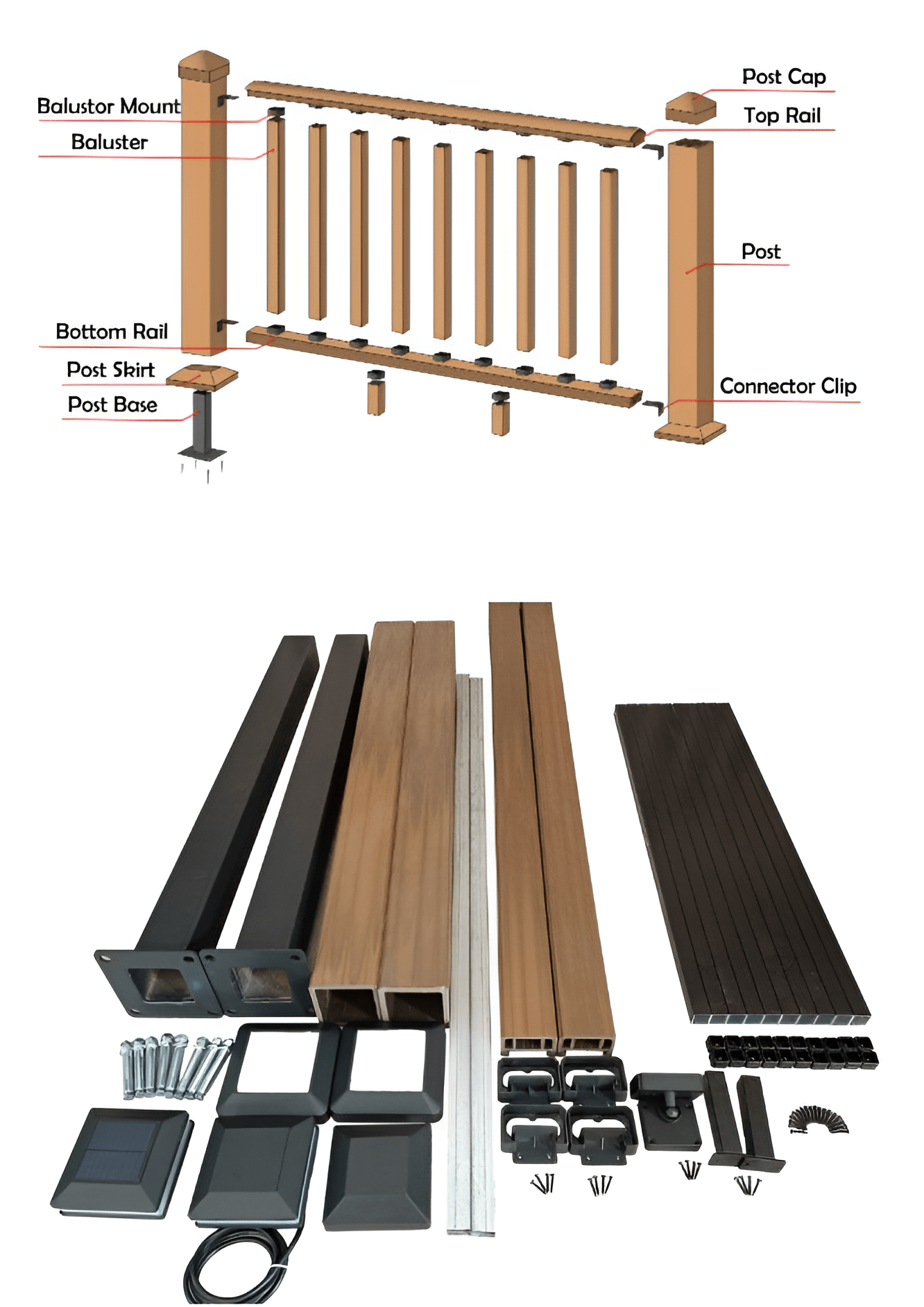 Balustor Mount
Baluster
Bottom Rail
Post Skirt
Post Base
Post Cap
Top Rail
Post
Connector Clip