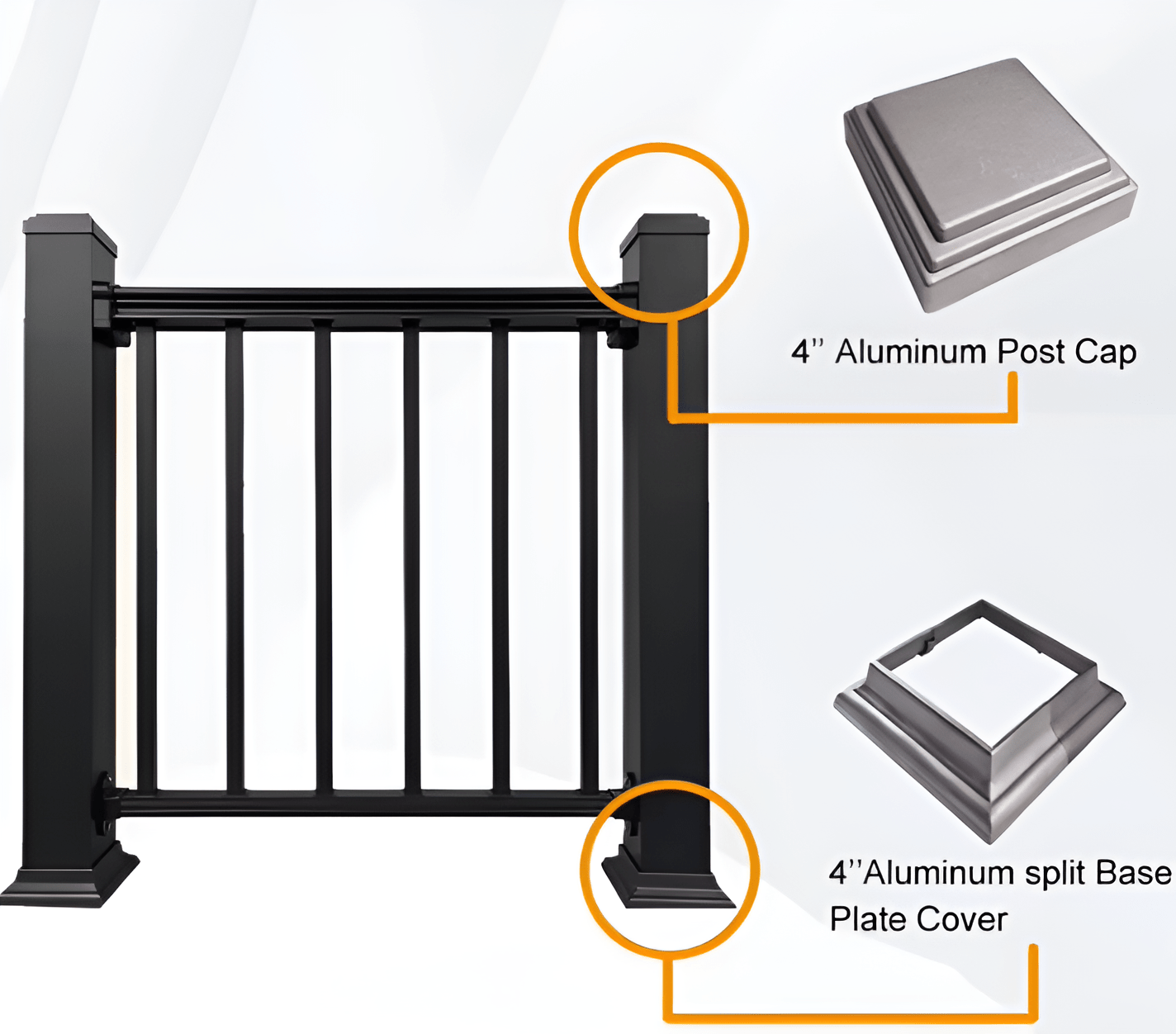 4'' Aluminum Post Cap

4''Aluminum split Base Plate Cover